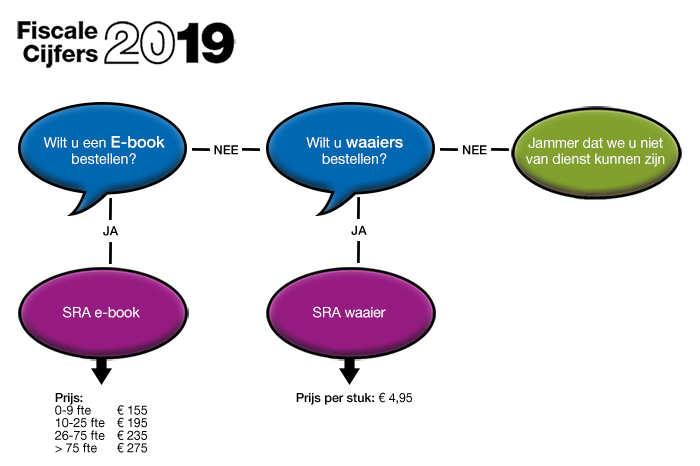 Fiscale Cijfers 2019

Wilt u een E-book bestellen?

NEE

Wilt u waaiers bestellen?

NEE

Jammer dat we u niet van dienst kunnen zijn

JA

JA

SRA e-book

SRA waaier

Prijs:
0-9 fte € 155
10-25 fte € 195
26-75 fte € 235
> 75 fte € 275

Prijs per stuk: € 4,95